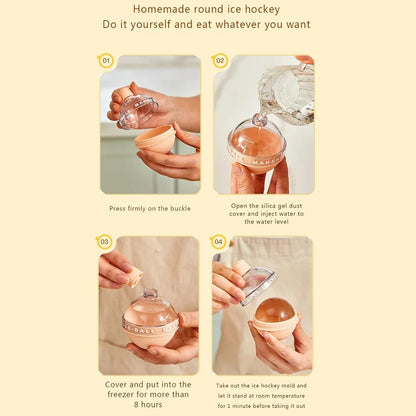 Homemade round ice hockey
Do it yourself and eat whatever you want

01

Press firmly on the buckle

02

Open the silica gel dust cover and inject water to the water level

03

Cover and put into the freezer for more than 8 hours

04

Take out the ice hockey mold and let it stand at room temperature for 1 minute before taking it out